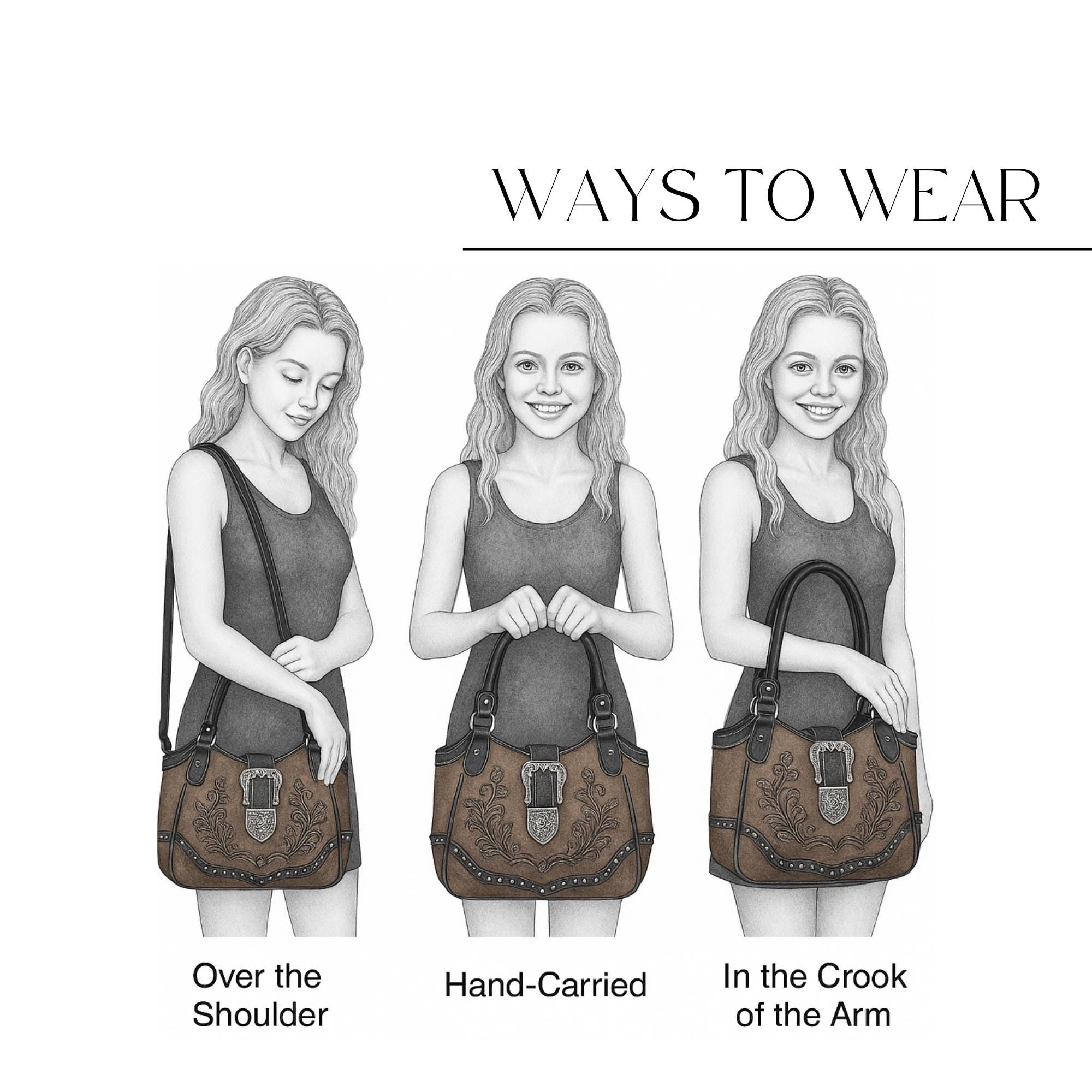 WAYS TO WEAR

Over the Shoulder

Hand-Carried

In the Crook of the Arm